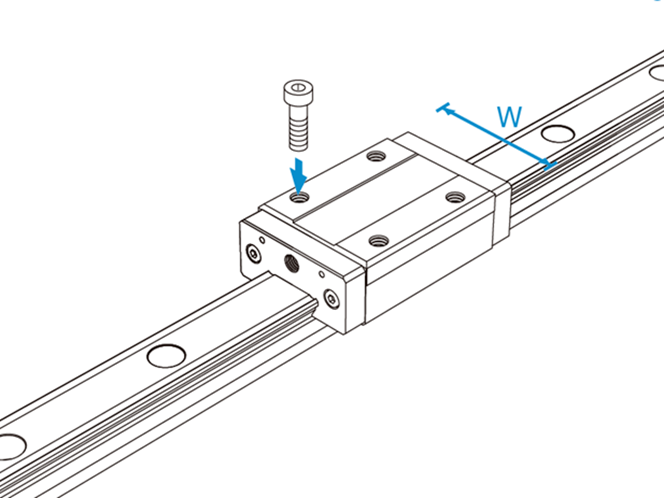 W