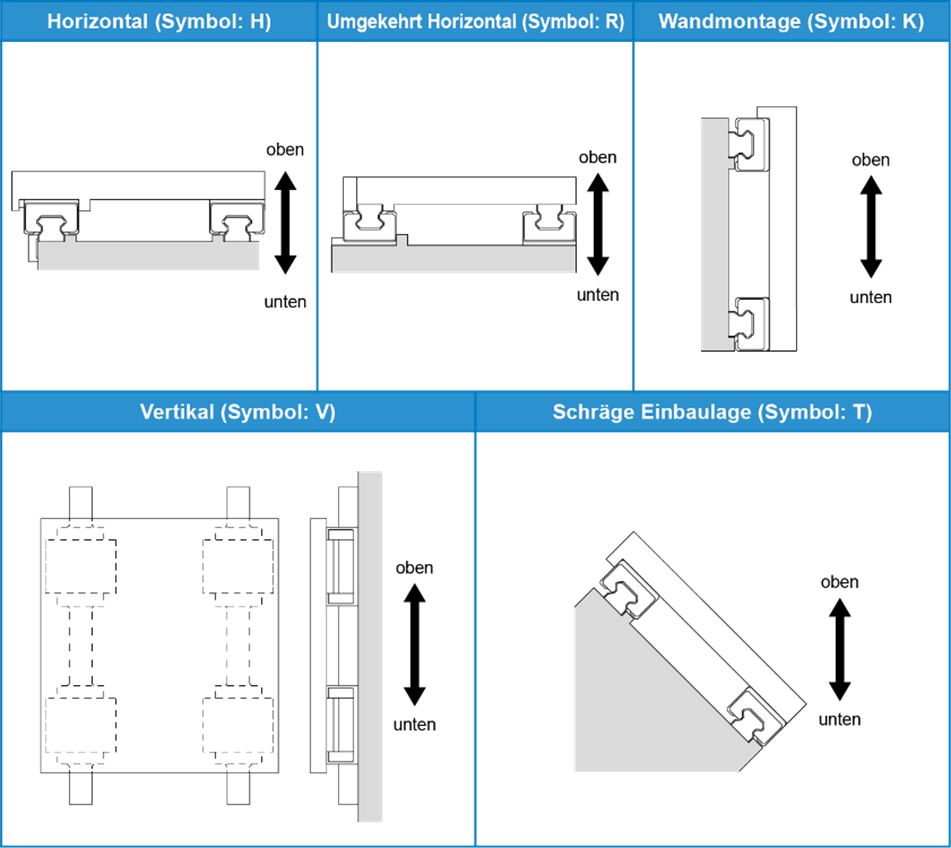 Horizontal (Symbol: H)

oben

unten

Umgekehrt Horizontal (Symbol: R)

oben

unten

Wandmontage (Symbol: K)

oben

unten

Vertikal (Symbol: V)

oben

unten

Schräge Einbaulage (Symbol: T)

oben

unten