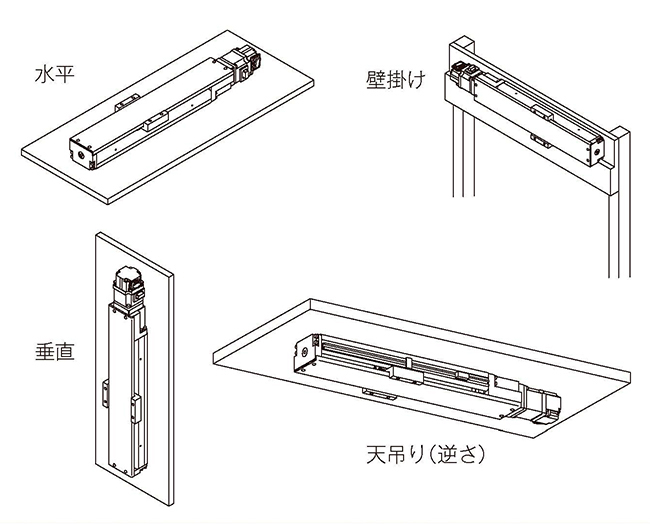 水平

壁掛け

垂直

天吊り(逆さ)