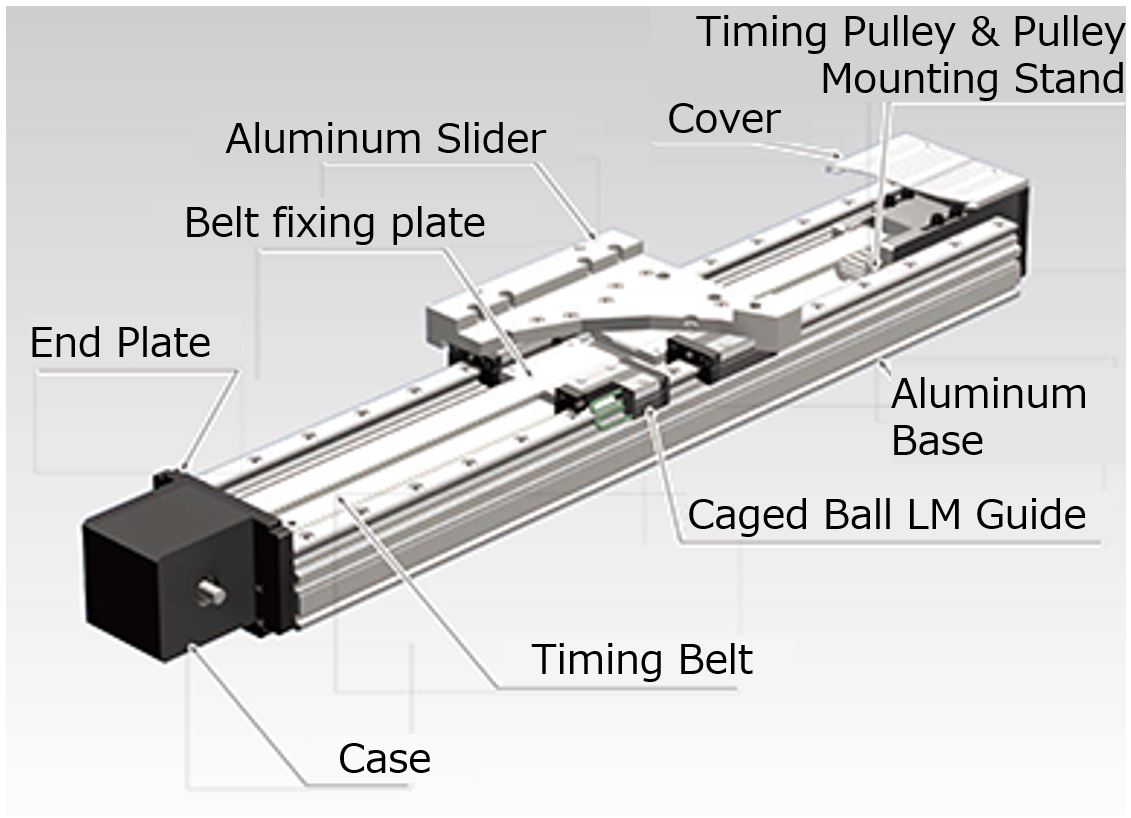 Timing Pulley & Pulley Mounting Stand

Cover

Aluminum Slider

Belt fixing plate

End Plate

Aluminum Base

Caged Ball LM Guide

Timing Belt

Case