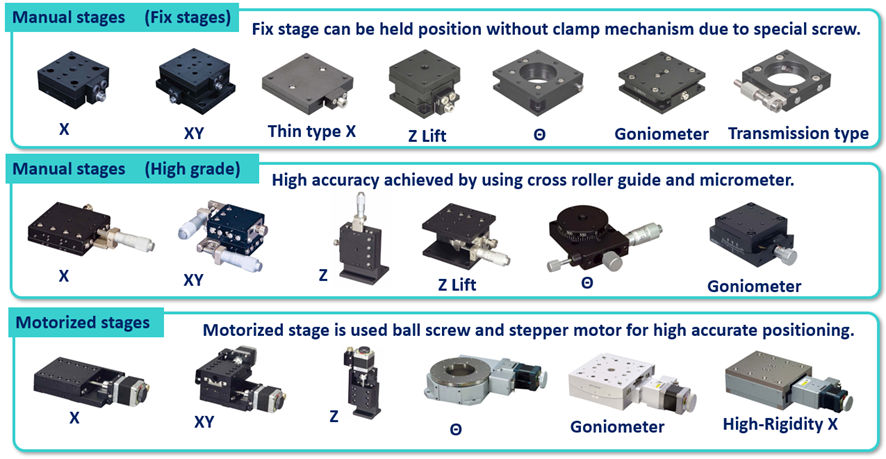 Manual stages (Fix stages)

Fix stage can be held position without clamp mechanism due to special screw.

X

XY

Thin type X

Z Lift

Θ

Goniometer

Transmission type

Manual stages (High grade)

High accuracy achieved by using cross roller guide and micrometer.

X

XY

Z

Z Lift

Θ

Goniometer

Motorized stages

Motorized stage is used ball screw and stepper motor for high accurate positioning.

X

XY

Z

Θ

Goniometer

High-Rigidity X