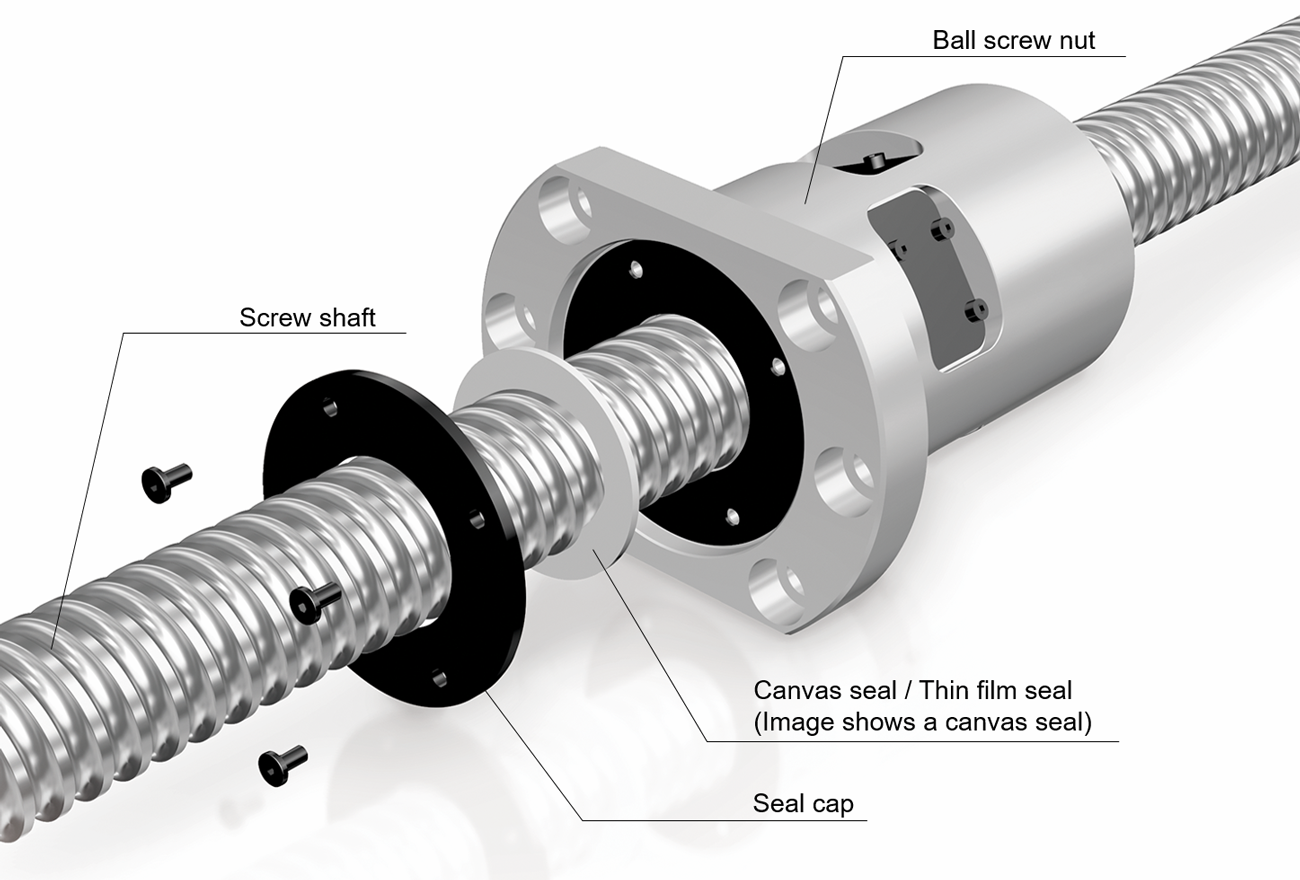 Ball screw nut

Screw shaft

Canvas seal / Thin film seal
(Image shows a canvas seal)

Seal cap