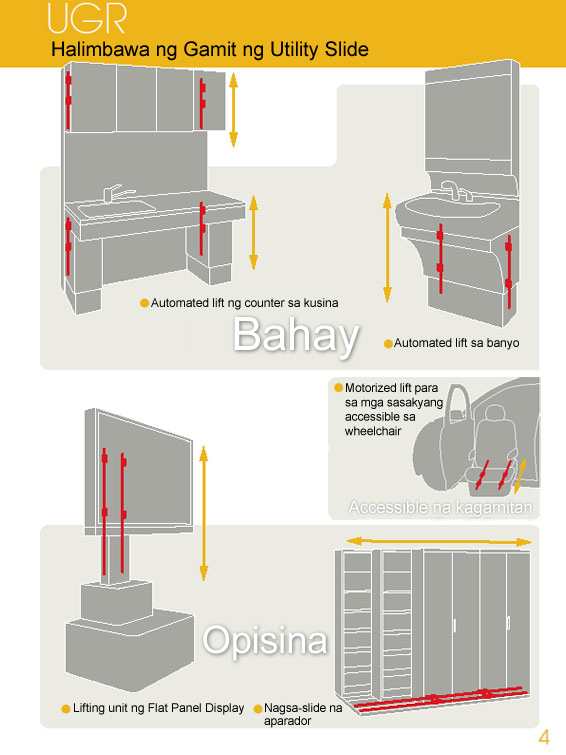 UGR

Halimbawa ng Gamit ng Utility Slide

Automated lift ng counter sa kusina

Bahay

Automated lift sa banyo

Motorized lift para sa mga sasakyang accessible sa wheelchair

Accessible na kagamitan

Opisina

Lifting unit ng Flat Panel Display

Nagsa-slide na aparador

4