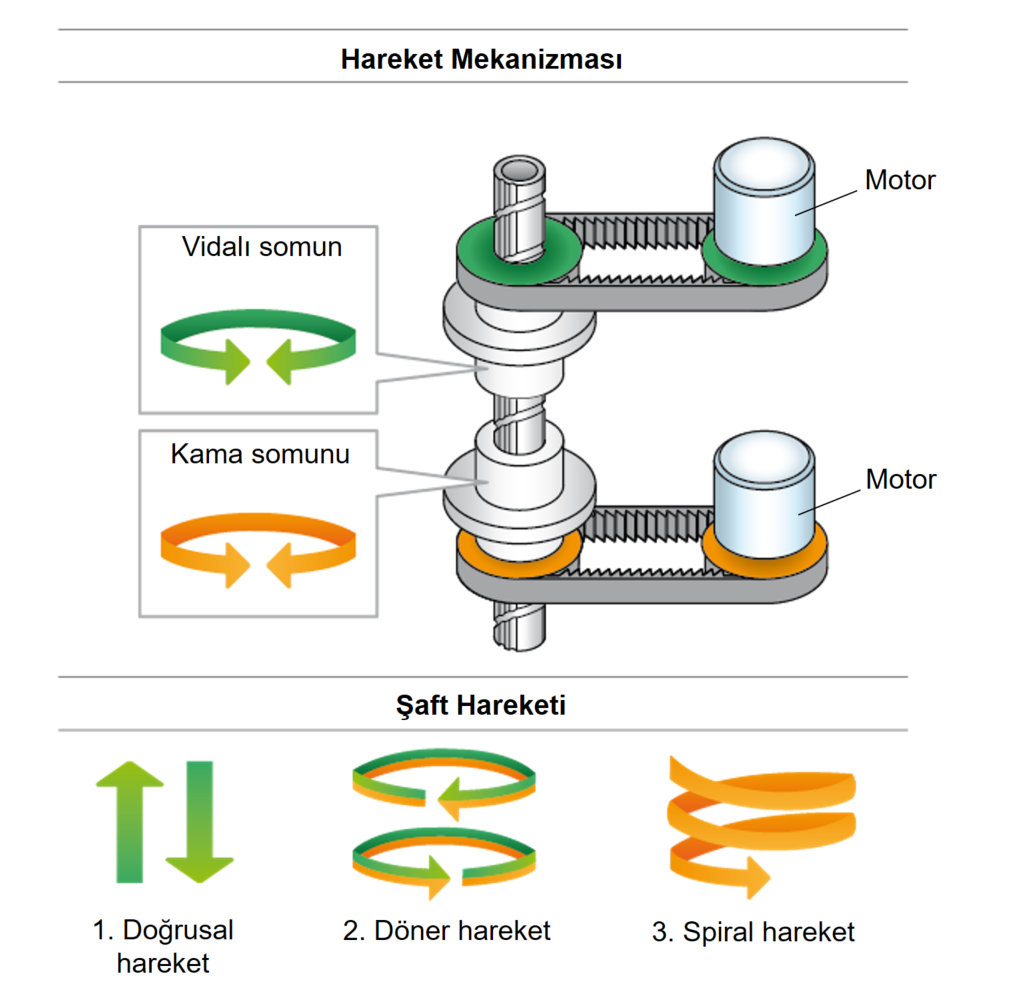 Hareket Mekanizması

Vidalı somun

Kama somunu

Motor

Motor

Şaft Hareketi

1. Doğrusal hareket

2. Döner hareket

3. Spiral hareket