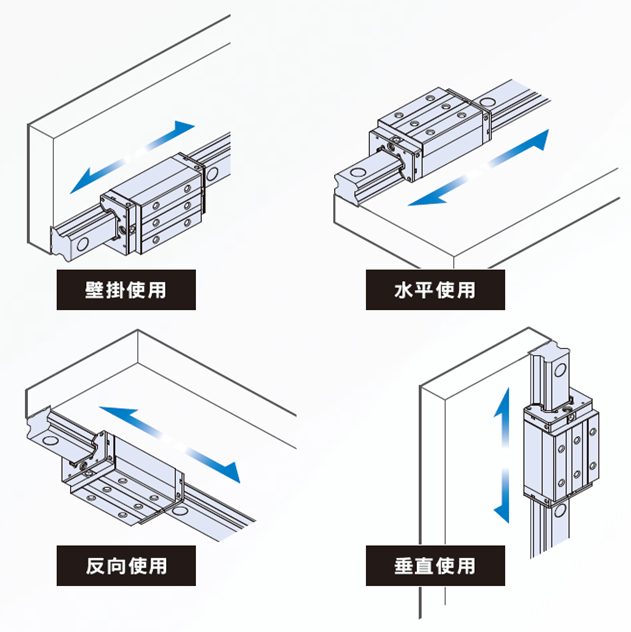 壁掛使用

水平使用

反向使用

垂直使用